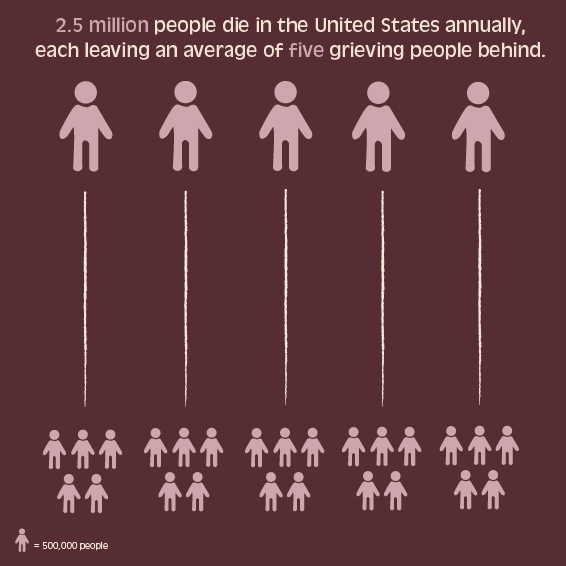 2.5 million people die in the United States annually, each leaving an average of five grieving people behind.

= 500,000 people